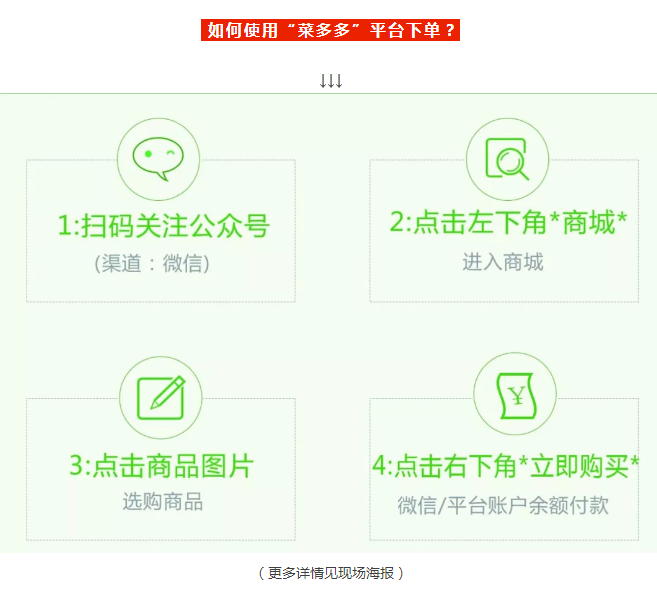 如何使用“菜多多”平台下单？

↓↓↓

1:扫码关注公众号
(渠道：微信)

2:点击左下角*商城*
进入商城

3:点击商品图片
选购商品

4:点击右下角*立即购买*
微信/平台账户余额付款

（更多详情见现场海报）